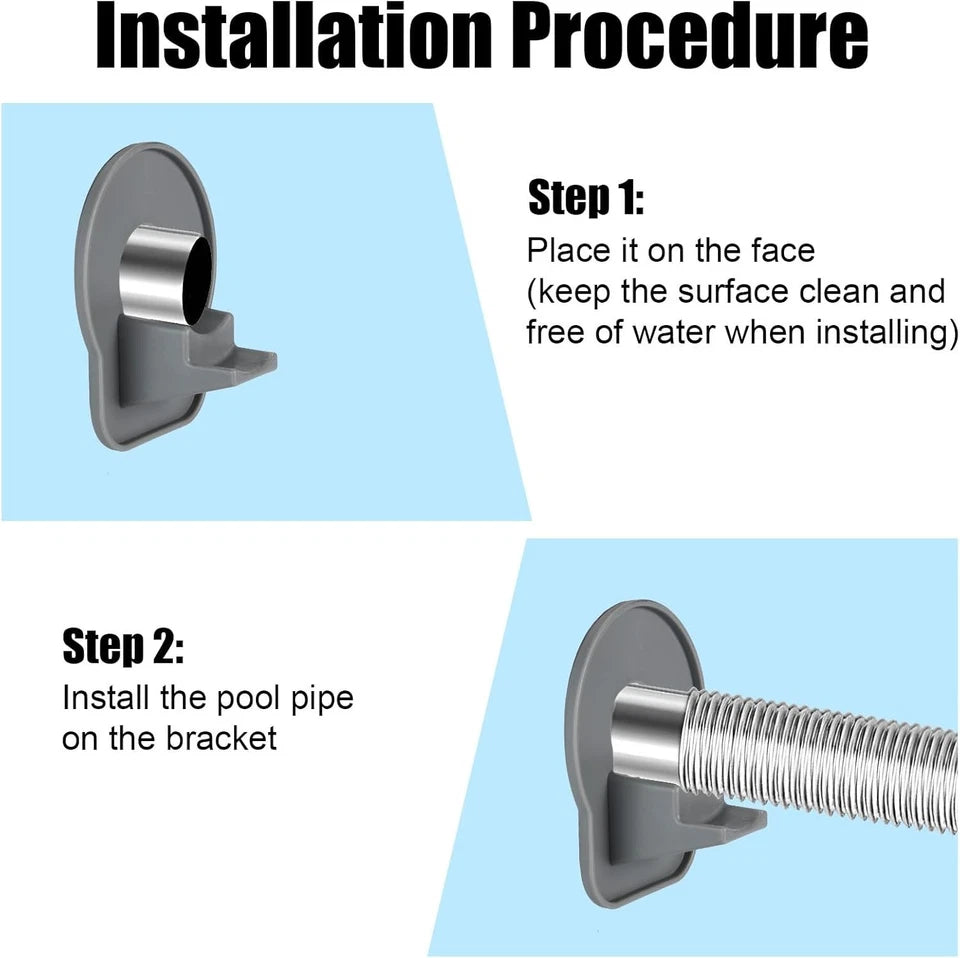 Installation Procedure

Step 1:
Place it on the face (keep the surface clean and free of water when installing)

Step 2:
Install the pool pipe on the bracket